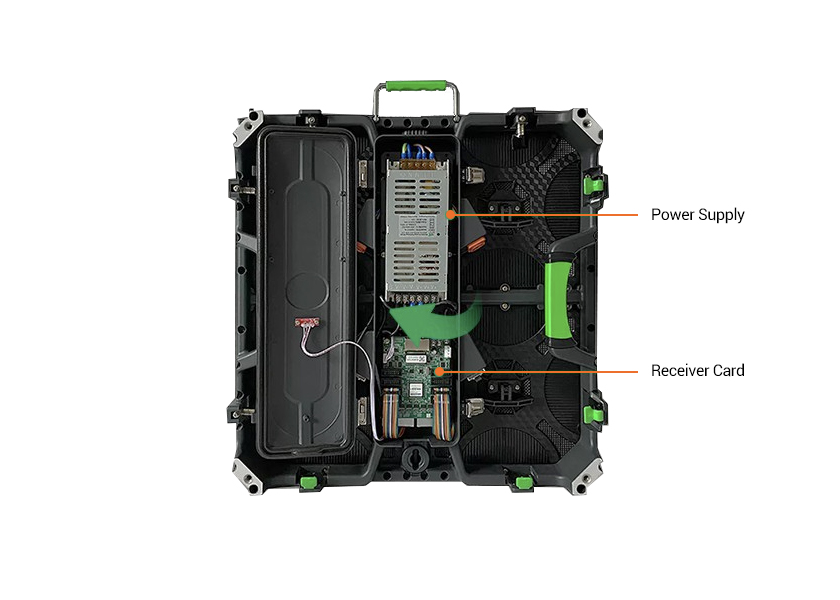 Power Supply

Receiver Card