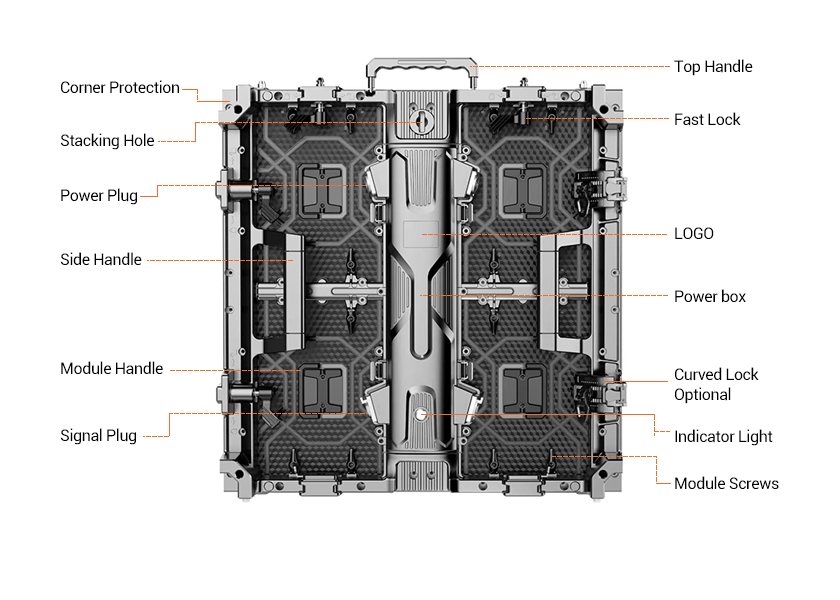 Corner Protection
Stacking Hole
Power Plug
Side Handle
Module Handle
Signal Plug
Top Handle
Fast Lock
LOGO
Power box
Curved Lock Optional
Indicator Light
Module Screws